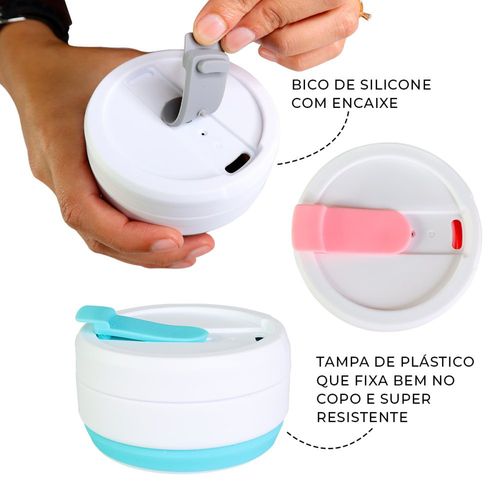 BICO DE SILICONE COM ENCAIXE

TAMPA DE PLÁSTICO QUE FIXA BEM NO COPO E SUPER RESISTENTE